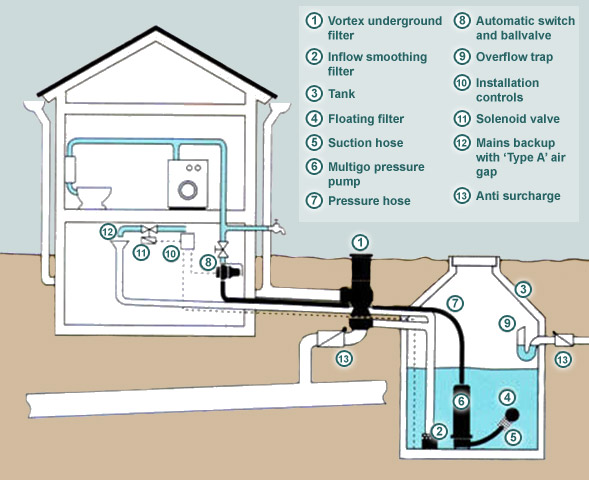 1 Vortex underground filter

2 Inflow smoothing filter

3 Tank

4 Floating filter

5 Suction hose

6 Multigo pressure pump

7 Pressure hose

8 Automatic switch and ballvalve

9 Overflow trap

10 Installation controls

11 Solenoid valve

12 Mains backup with 'Type A' air gap

13 Anti surcharge

12 11 10 8 1 7 3 9 13 13 6 4 2 5